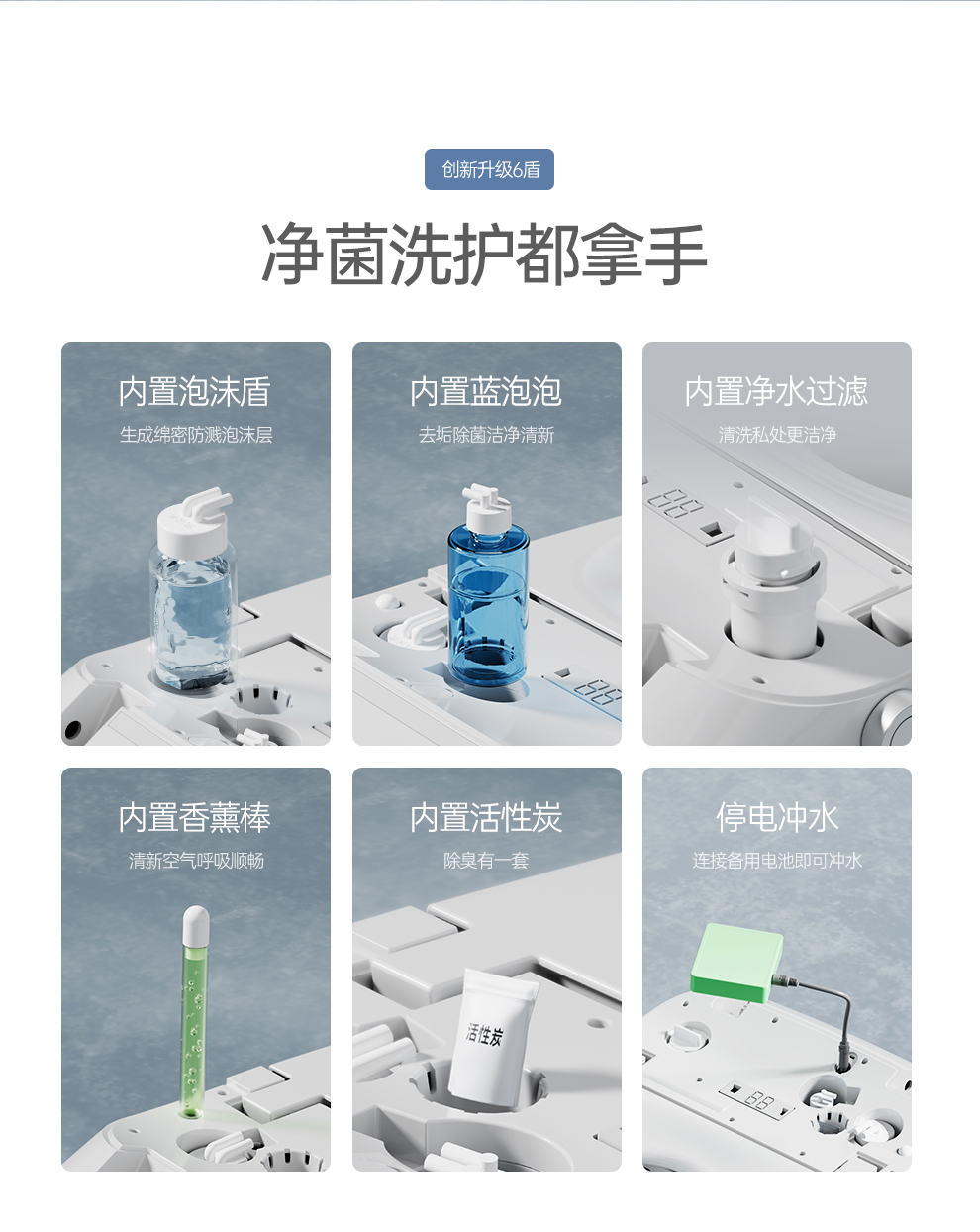 创新升级6盾

净菌洗护都拿手

内置泡沫盾
生成绵密防溅泡沫层

内置蓝泡泡
去垢除菌洁净清新

内置净水过滤
清洗私处更洁净

内置香薰棒
清新空气呼吸顺畅

内置活性炭
除臭有一套

活性炭

停电冲水
连接备用电池即可冲水