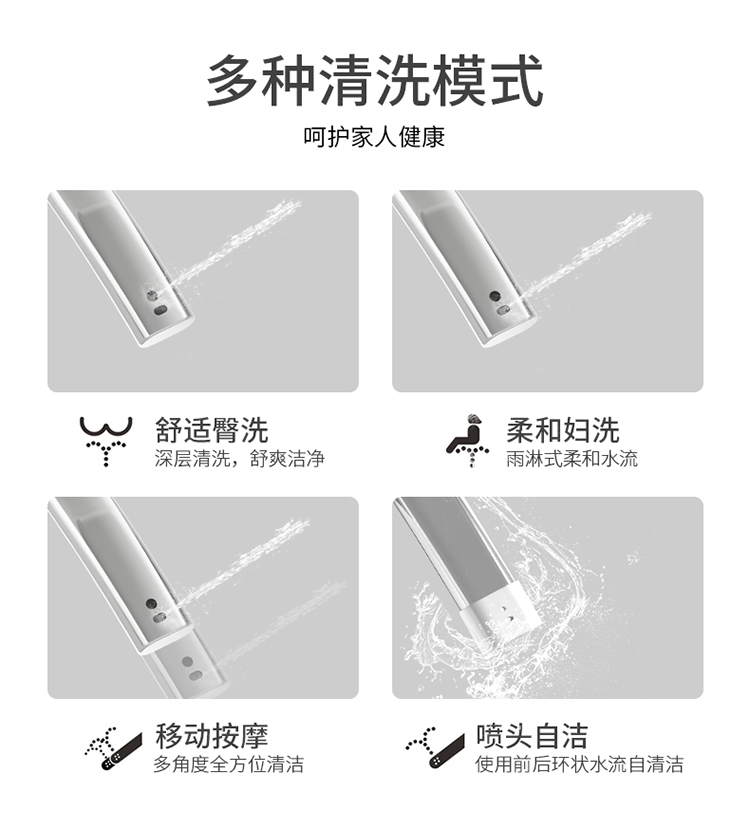 多种清洗模式
呵护家人健康

舒适臀洗
深层清洗，舒爽洁净

柔和妇洗
雨淋式柔和水流

移动按摩
多角度全方位清洁

喷头自洁
使用前后环状水流自清洁