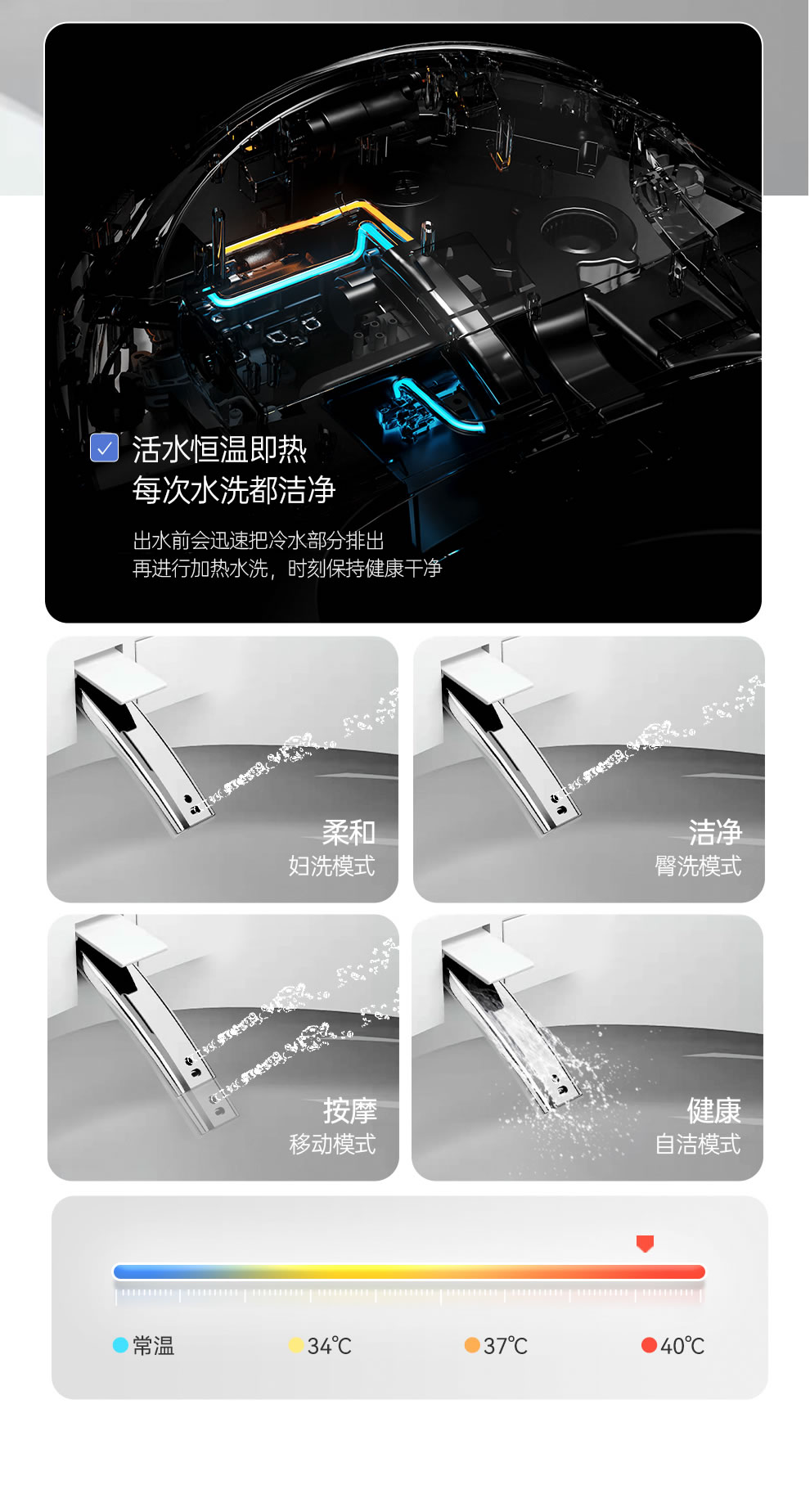 活水恒温即热
每次水洗都洁净

出水前会迅速把冷水部分排出
再进行加热水洗，时刻保持健康干净

柔和
妇洗模式

洁净
臀洗模式

按摩
移动模式

健康
自洁模式

常温

34℃

37℃

40℃