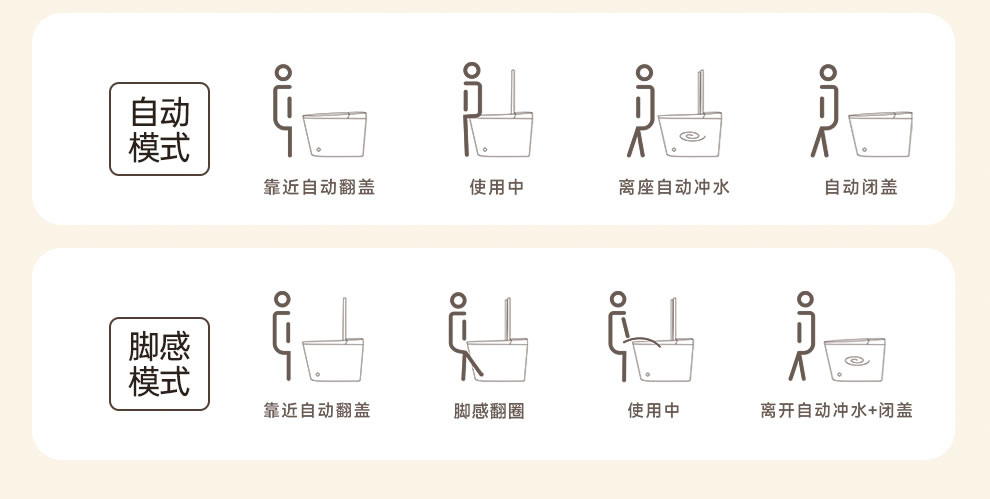 自动模式

靠近自动翻盖

使用中

离座自动冲水

自动闭盖

脚感模式

靠近自动翻盖

脚感翻圈

使用中

离开自动冲水+闭盖