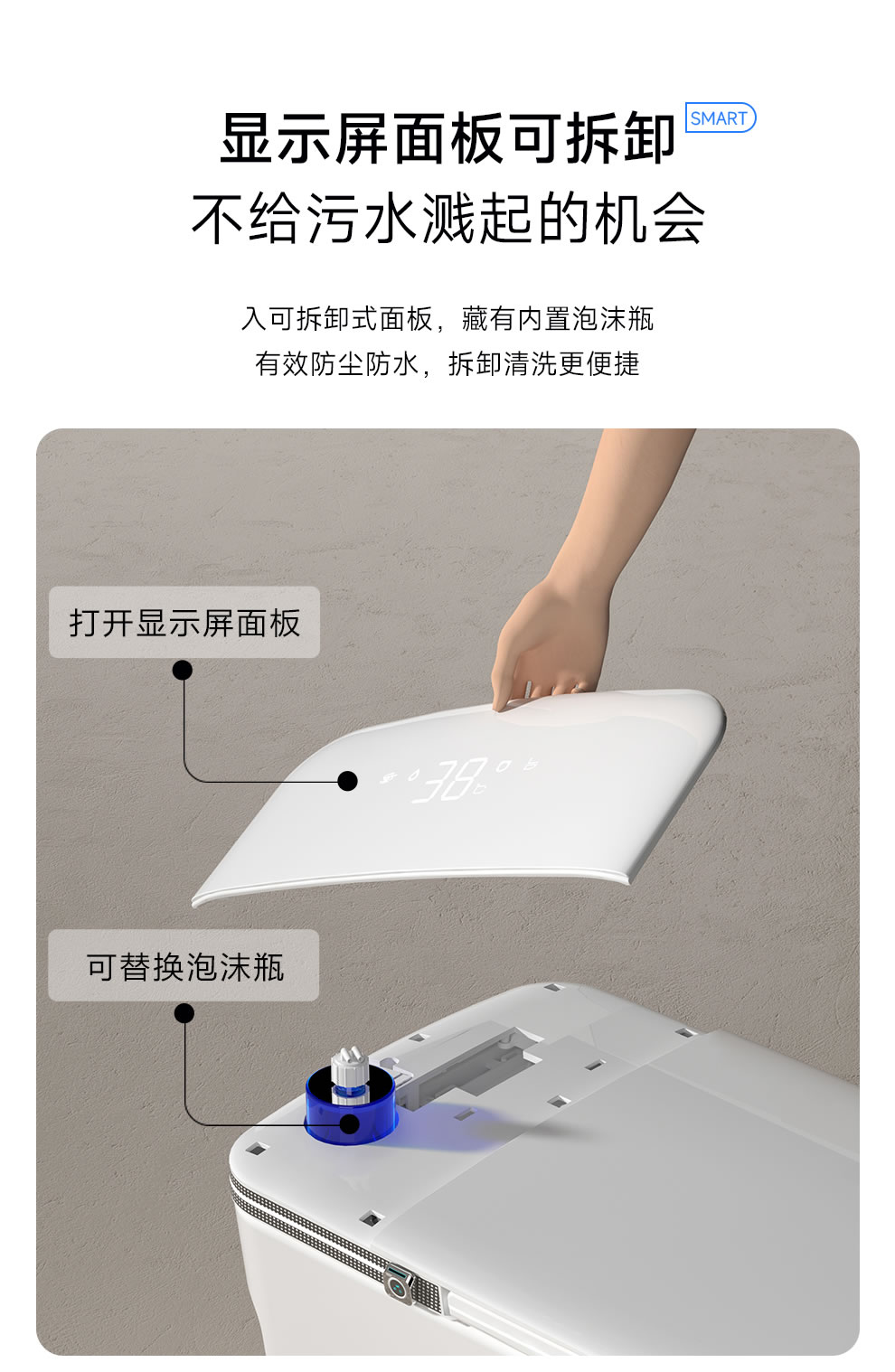 显示屏面板可拆卸 SMART
不给污水溅起的机会

入可拆卸式面板，藏有内置泡沫瓶
有效防尘防水，拆卸清洗更便捷

打开显示屏面板

38

可替换泡沫瓶