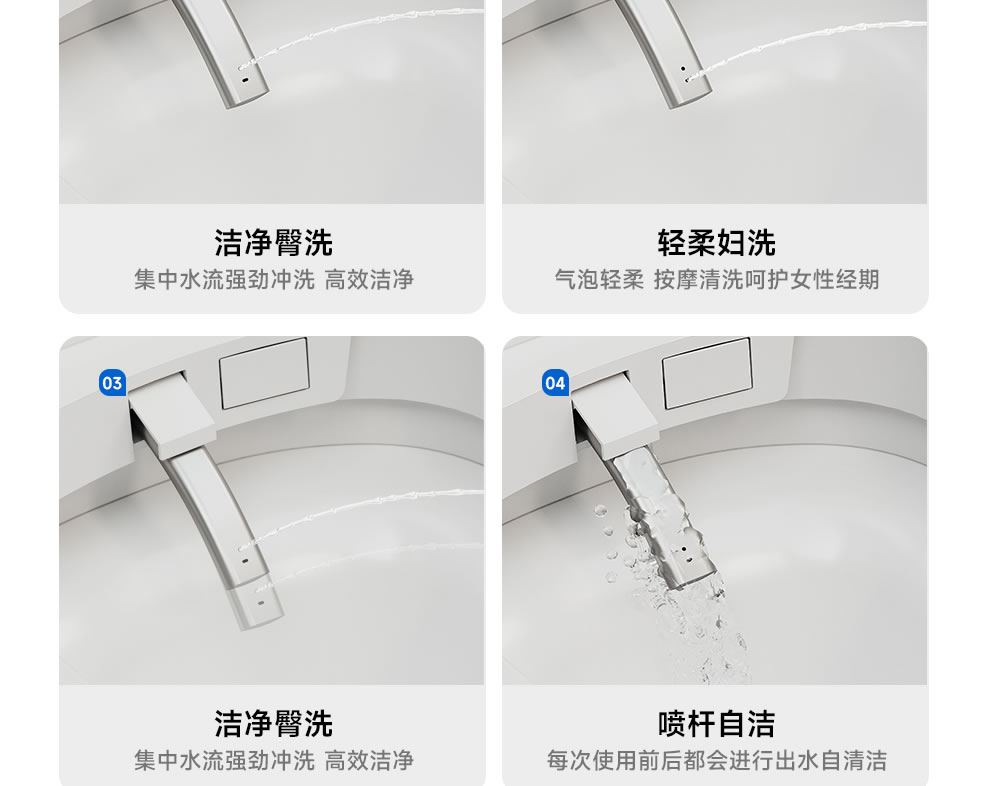 洁净臀洗
集中水流强劲冲洗 高效洁净

轻柔妇洗
气泡轻柔 按摩清洗呵护女性经期

03

洁净臀洗
集中水流强劲冲洗 高效洁净

04

喷杆自洁
每次使用前后都会进行出水自清洁