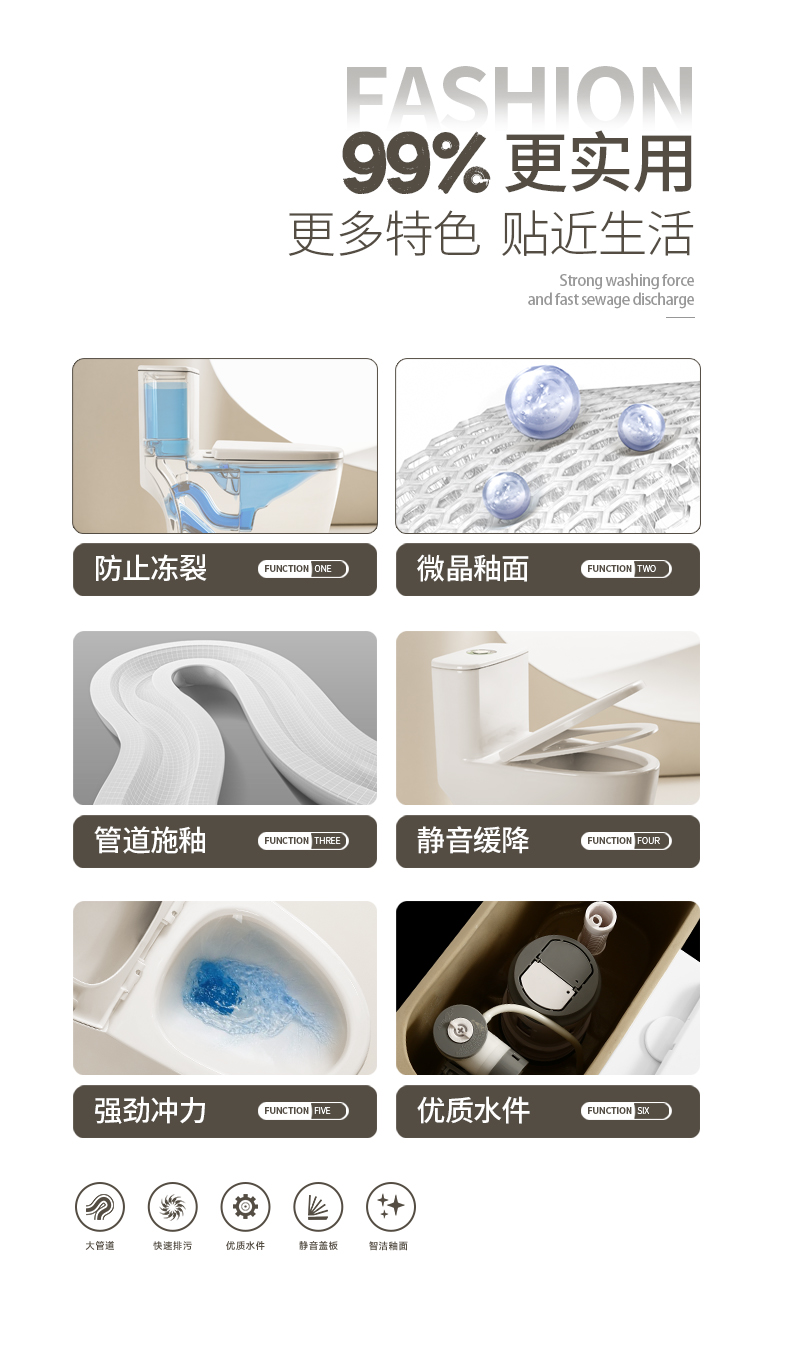 FASHION
99% 更实用
更多特色 贴近生活
Strong washing force and fast sewage discharge

防止冻裂 FUNCTION ONE

微晶釉面 FUNCTION TWO

管道施釉 FUNCTION THREE

静音缓降 FUNCTION FOUR

强劲冲力 FUNCTION FIVE

优质水件 FUNCTION SIX

大管道 快速排污 优质水件 静音盖板 智洁釉面