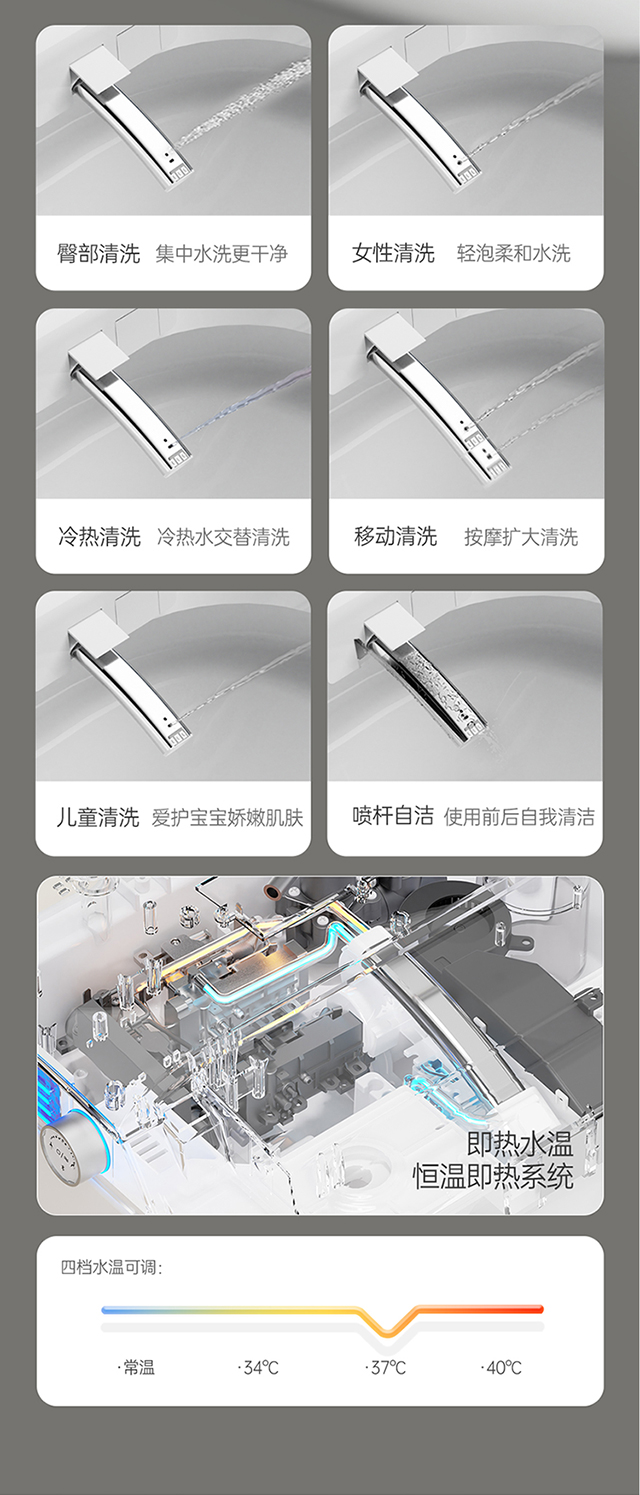 臀部清洗 集中水洗更干净

女性清洗 轻泡柔和水洗

冷热清洗 冷热水交替清洗

移动清洗 按摩扩大清洗

儿童清洗 爱护宝宝娇嫩肌肤

喷杆自洁 使用前后自我清洁

即热水温
恒温即热系统

四档水温可调：

·常温 ·34℃ ·37℃ ·40℃